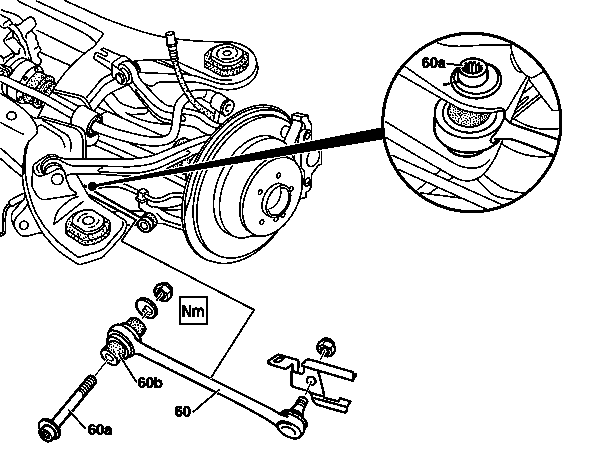 60a

Nm

60b

60

60a