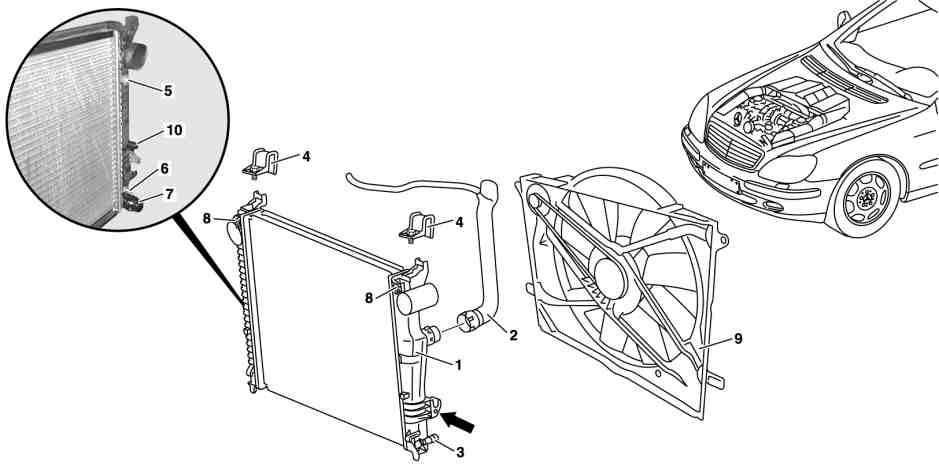 5
10
6
7
4
8
4
8
2
1
9
3