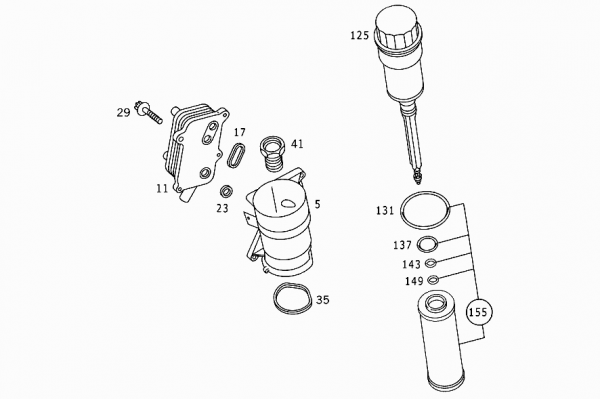 125

29

17

41

11

23

5

131

137

143

149

35

155