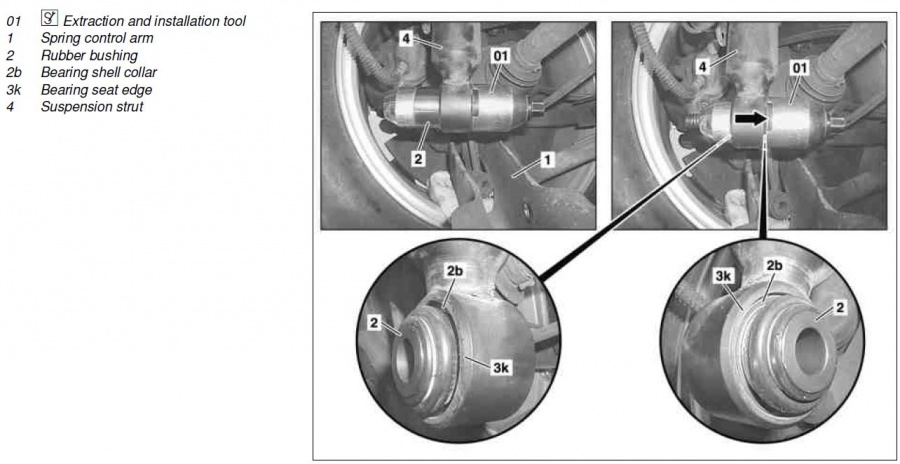 01 Extraction and installation tool
1 Spring control arm
2 Rubber bushing
2b Bearing shell collar
3k Bearing seat edge
4 Suspension strut

4
01
2
1
4
01
2b
2
3k
3k
2b
2